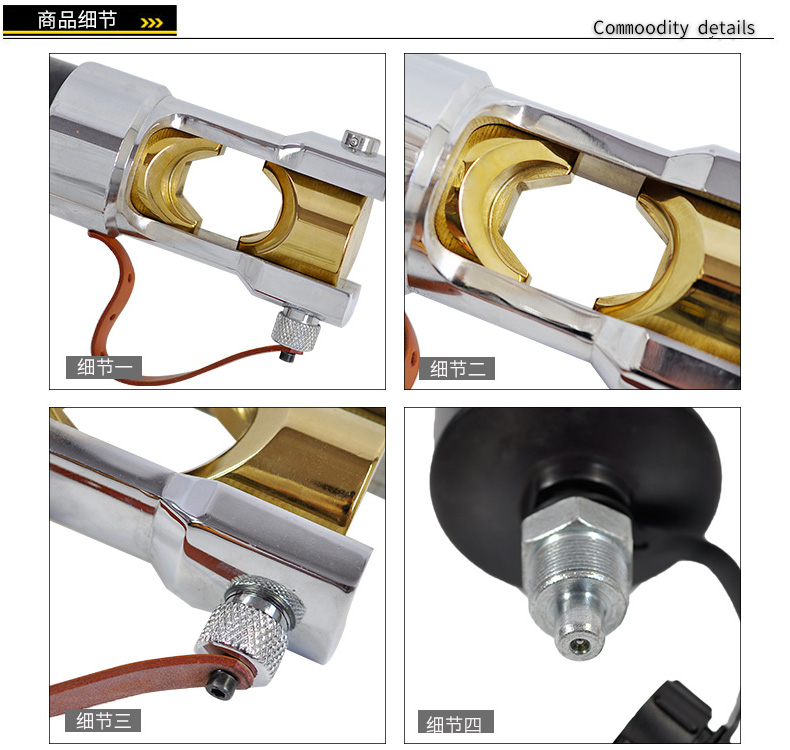 商品细节

Commoodity details

细节一

细节二

细节三

细节四