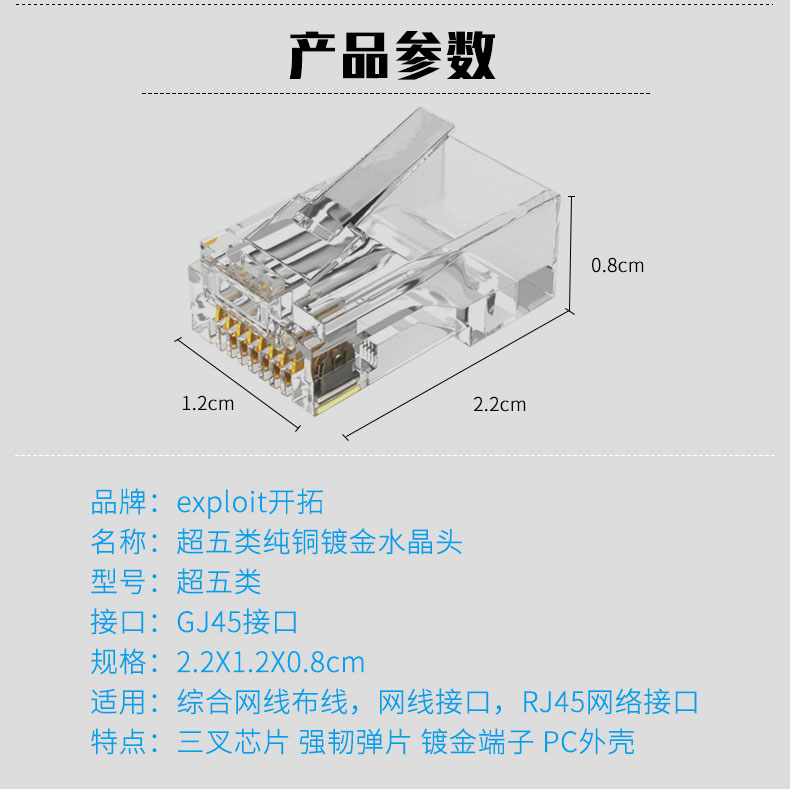 产品参数

0.8cm

1.2cm

2.2cm

品牌：exploit开拓
名称：超五类纯铜镀金水晶头
型号：超五类
接口：GJ45接口
规格：2.2X1.2X0.8cm
适用：综合网线布线，网线接口，RJ45网络接口
特点：三叉芯片 强韧弹片 镀金端子 PC外壳