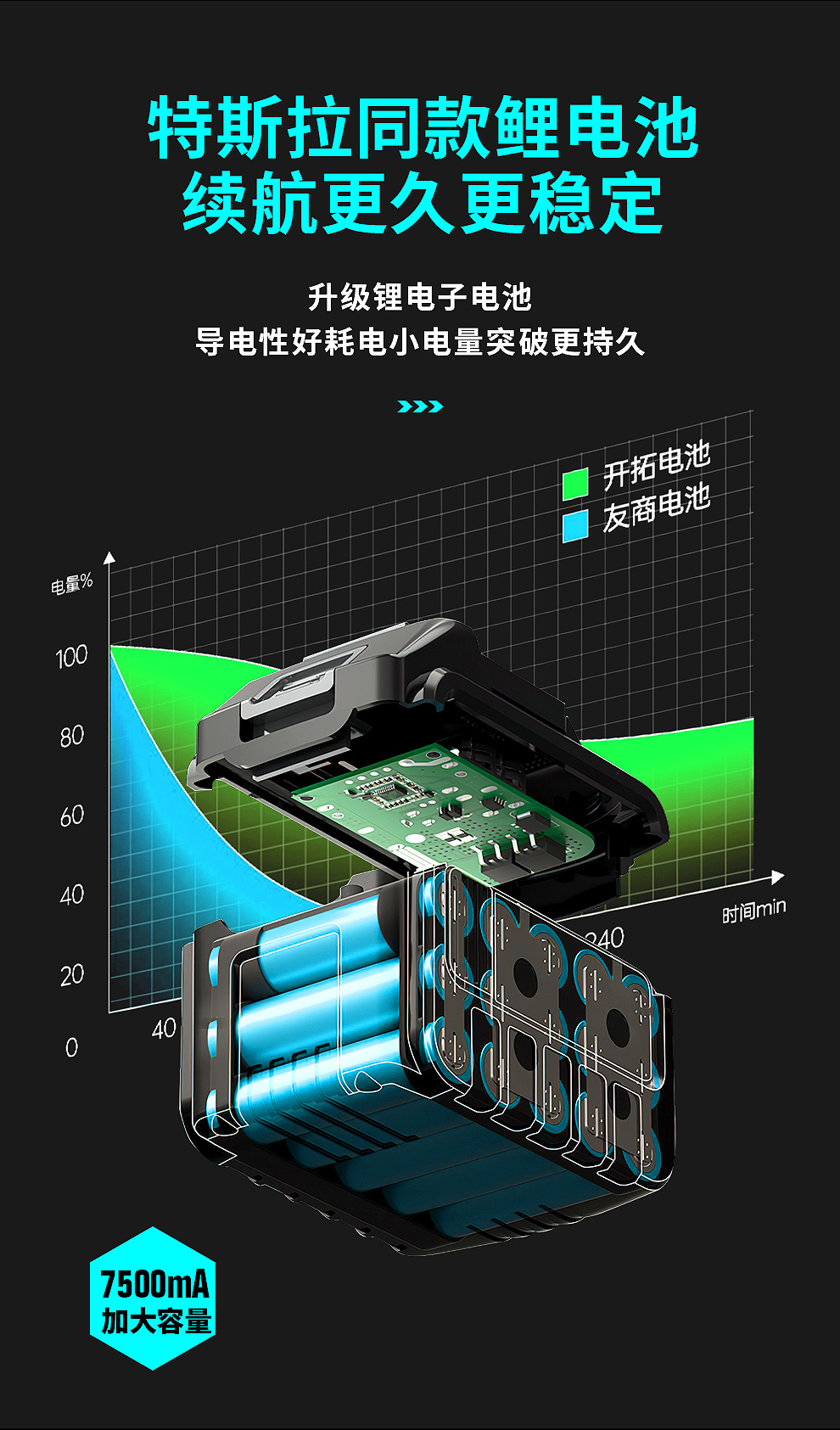 特斯拉同款鲤电池
续航更久更稳定

升级锂电子电池
导电性好耗电小电量突破更持久

开拓电池
友商电池

电量%
100
80
60
40
20
0
40
240
时间min

7500mA
加大容量