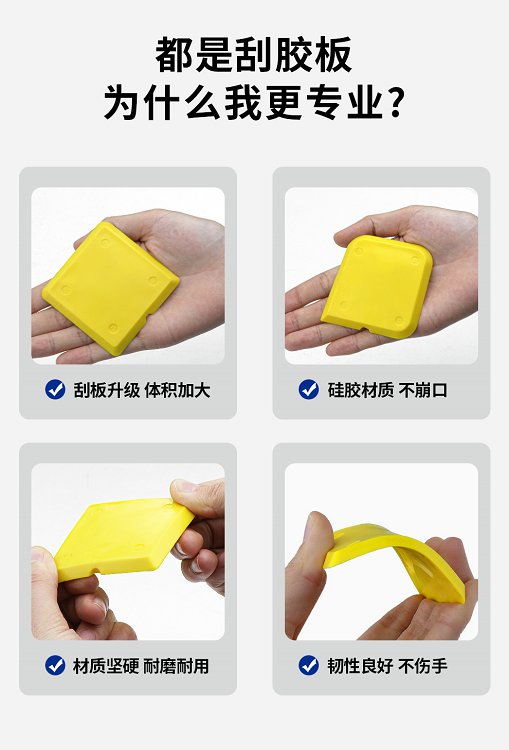 都是刮胶板
为什么我更专业?

刮板升级 体积加大

硅胶材质 不崩口

材质坚硬 耐磨耐用

韧性良好 不伤手