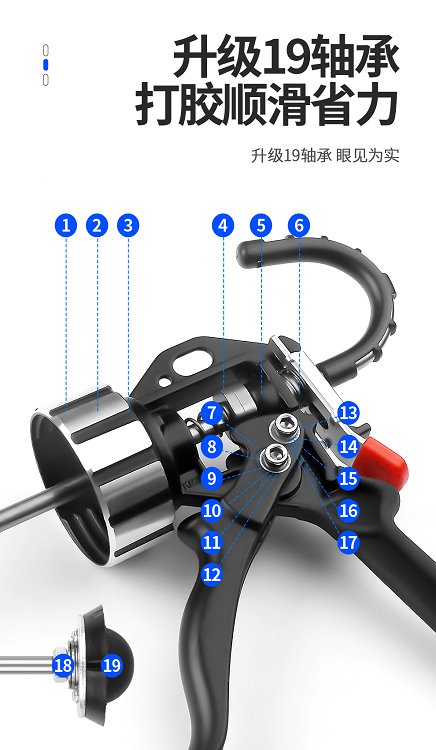 升级19轴承
打胶顺滑省力

升级19轴承 眼见为实

1 2 3 4 5 6

7
8
9
10
11
12

13
14
15
16
17

18 19