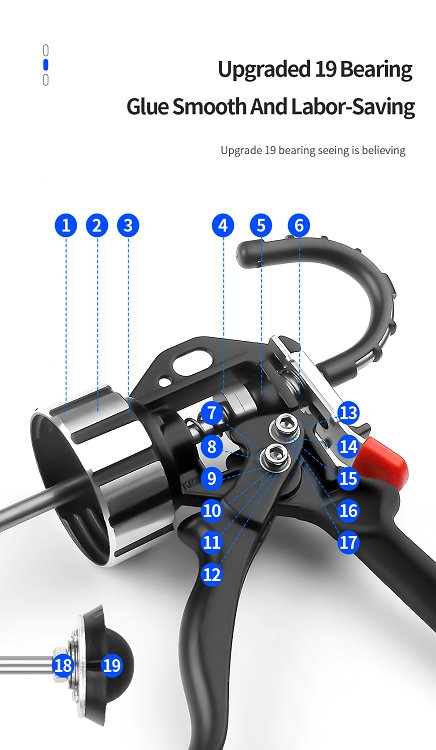 Upgraded 19 Bearing
Glue Smooth And Labor-Saving

Upgrade 19 bearing seeing is believing

1 2 3 4 5 6

7 8 9 10 11 12 13 14 15 16 17

18 19