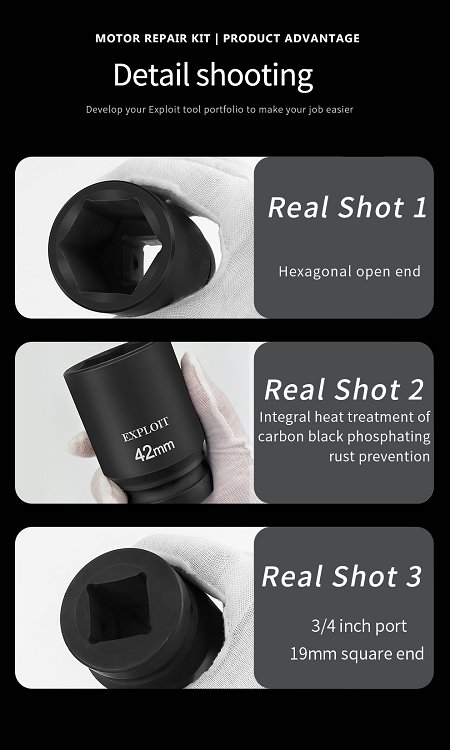 MOTOR REPAIR KIT | PRODUCT ADVANTAGE

Detail shooting

Develop your Exploit tool portfolio to make your job easier

Real Shot 1

Hexagonal open end

EXPLOIT
42mm

Real Shot 2

Integral heat treatment of carbon black phosphating rust prevention

Real Shot 3

3/4 inch port
19mm square end