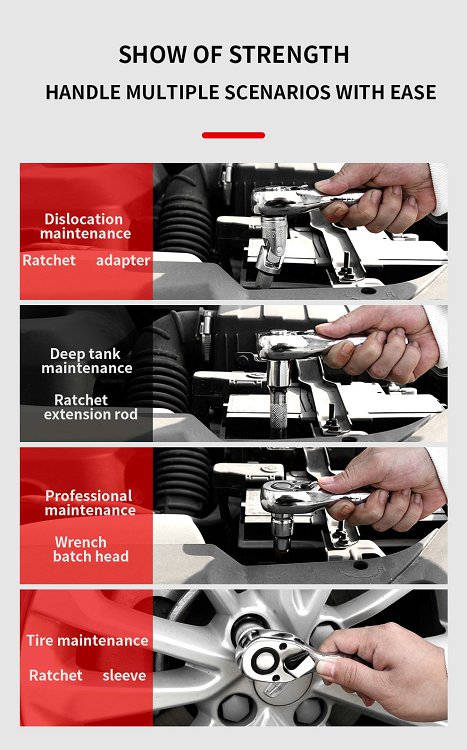 SHOW OF STRENGTH

HANDLE MULTIPLE SCENARIOS WITH EASE

Dislocation maintenance

Ratchet adapter

Deep tank maintenance

Ratchet extension rod

Professional maintenance

Wrench batch head

Tire maintenance

Ratchet sleeve