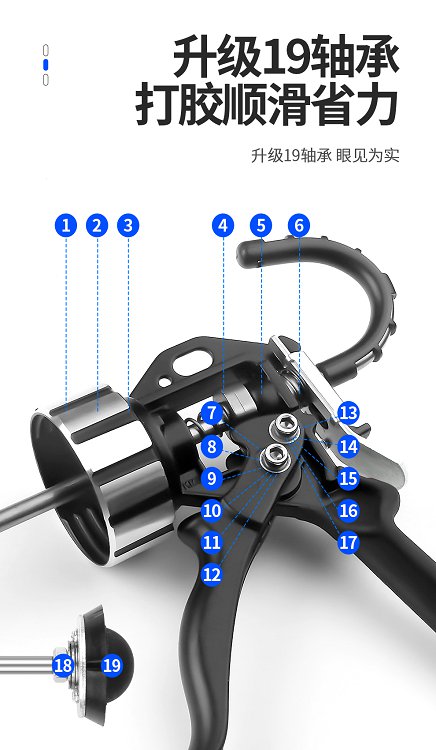 升级19轴承
打胶顺滑省力

升级19轴承 眼见为实

1 2 3 4 5 6

7
8
9
10
11
12

13
14
15
16
17

18 19