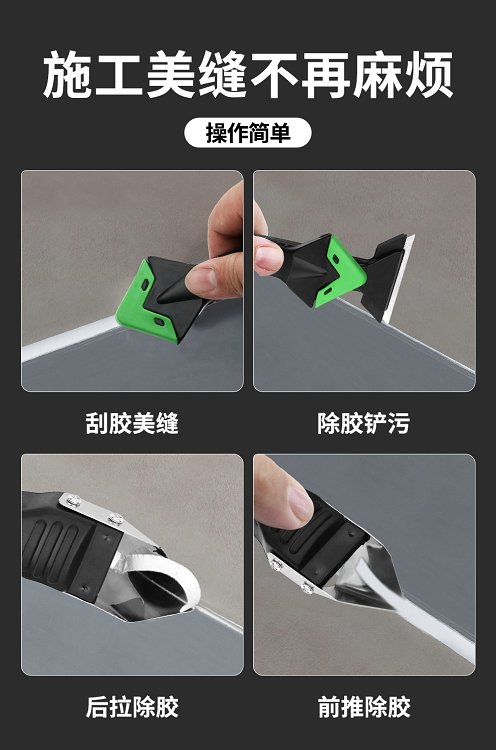 施工美缝不再麻烦

操作简单

刮胶美缝

除胶铲污

后拉除胶

前推除胶