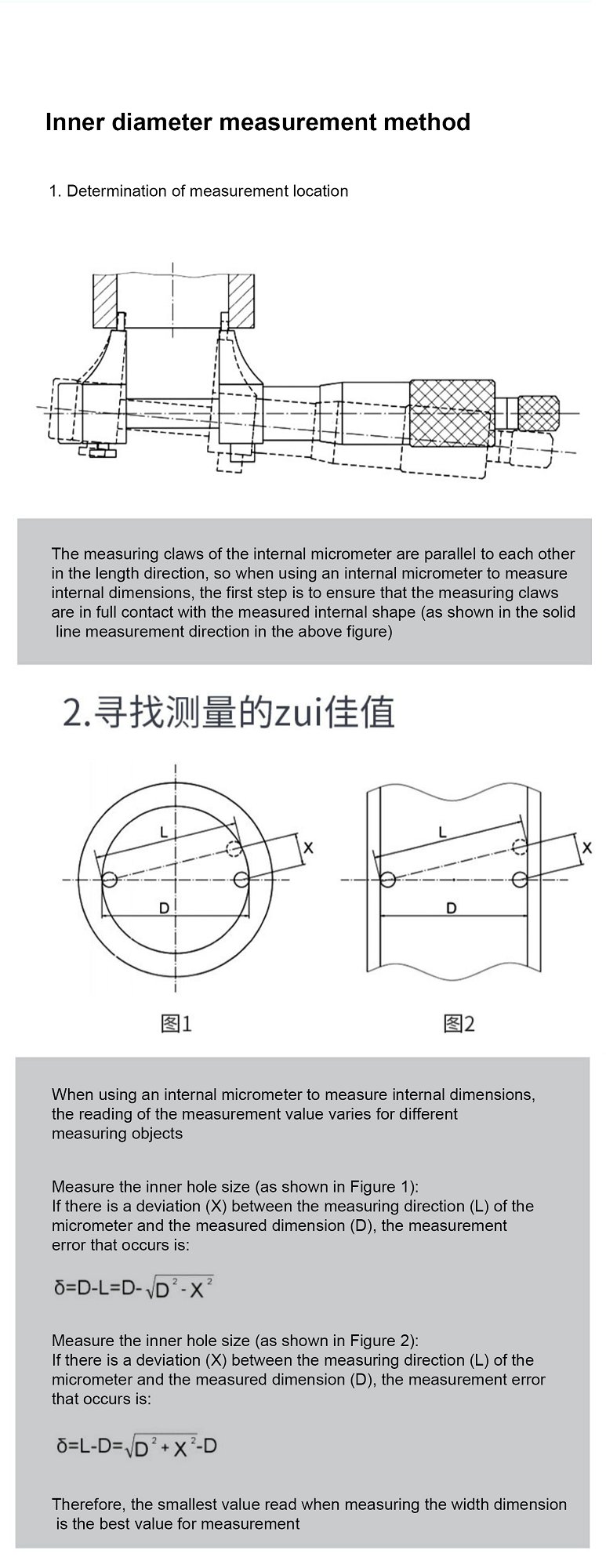 Inner diameter measurement method

1. Determination of measurement location

The measuring claws of the internal micrometer are parallel to each other in the length direction, so when using an internal micrometer to measure internal dimensions, the first step is to ensure that the measuring claws are in full contact with the measured internal shape (as shown in the solid line measurement direction in the above figure)

2.寻找测量的zui佳值

L

X

D

图1

L

X

D

图2

When using an internal micrometer to measure internal dimensions, the reading of the measurement value varies for different measuring objects

Measure the inner hole size (as shown in Figure 1):
If there is a deviation (X) between the measuring direction (L) of the micrometer and the measured dimension (D), the measurement error that occurs is:

$\delta=D-L=D-\sqrt{D^2-X^2}$

Measure the inner hole size (as shown in Figure 2):
If there is a deviation (X) between the measuring direction (L) of the micrometer and the measured dimension (D), the measurement error that occurs is:

$\delta=L-D=\sqrt{D^2+X^2}-D$

Therefore, the smallest value read when measuring the width dimension is the best value for measurement