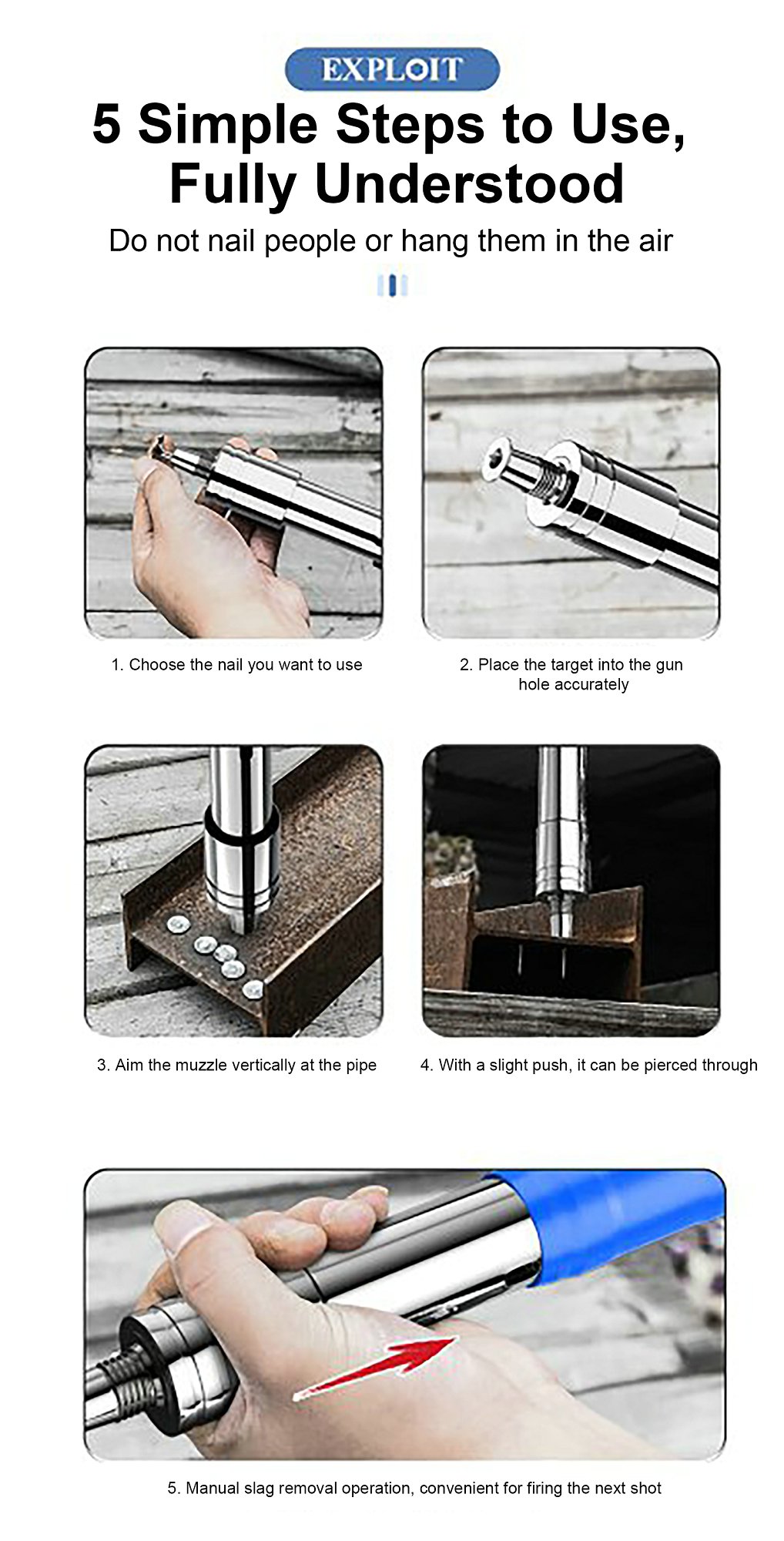 EXPLOIT

5 Simple Steps to Use, Fully Understood

Do not nail people or hang them in the air

1. Choose the nail you want to use

2. Place the target into the gun hole accurately

3. Aim the muzzle vertically at the pipe

4. With a slight push, it can be pierced through

5. Manual slag removal operation, convenient for firing the next shot