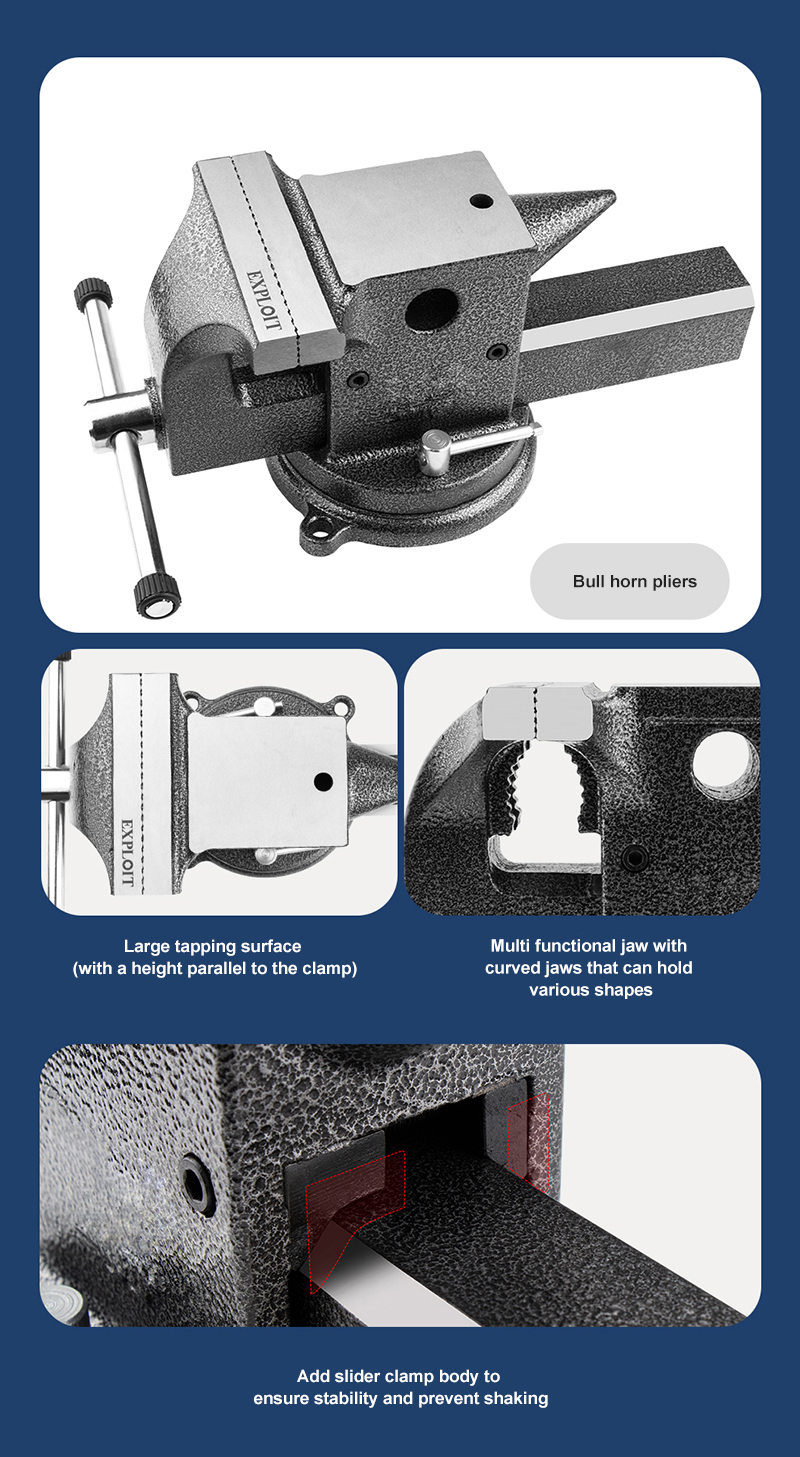 EXPLOIT

Bull horn pliers

EXPLOIT

Large tapping surface
(with a height parallel to the clamp)

Multi functional jaw with curved jaws that can hold various shapes

Add slider clamp body to ensure stability and prevent shaking