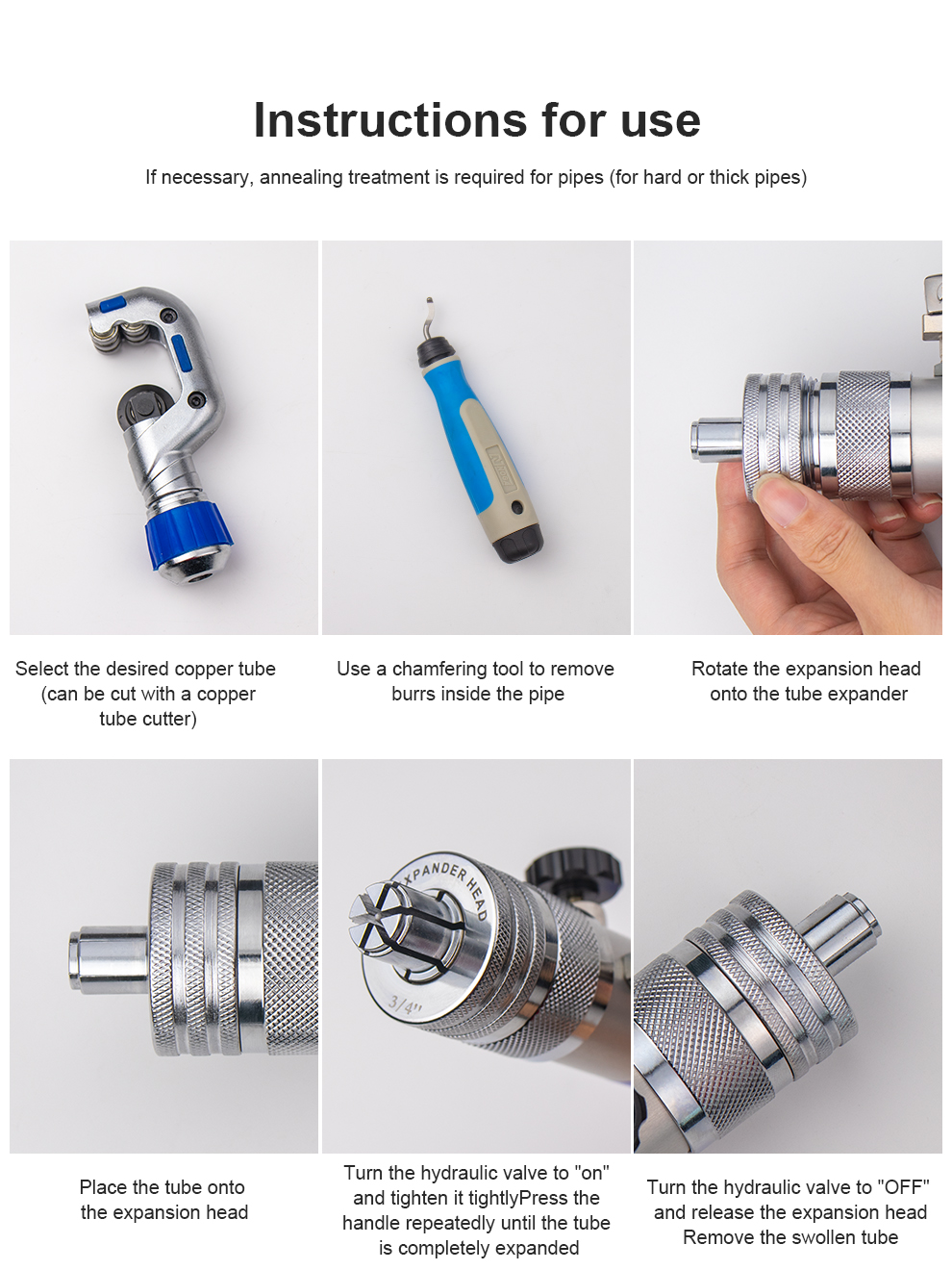 Instructions for use

If necessary, annealing treatment is required for pipes (for hard or thick pipes)

Select the desired copper tube (can be cut with a copper tube cutter)

Use a chamfering tool to remove burrs inside the pipe

Rotate the expansion head onto the tube expander

XPANDER HEAD

3/4"

Place the tube onto the expansion head

Turn the hydraulic valve to "on" and tighten it tightlyPress the handle repeatedly until the tube is completely expanded

Turn the hydraulic valve to "OFF" and release the expansion head Remove the swollen tube