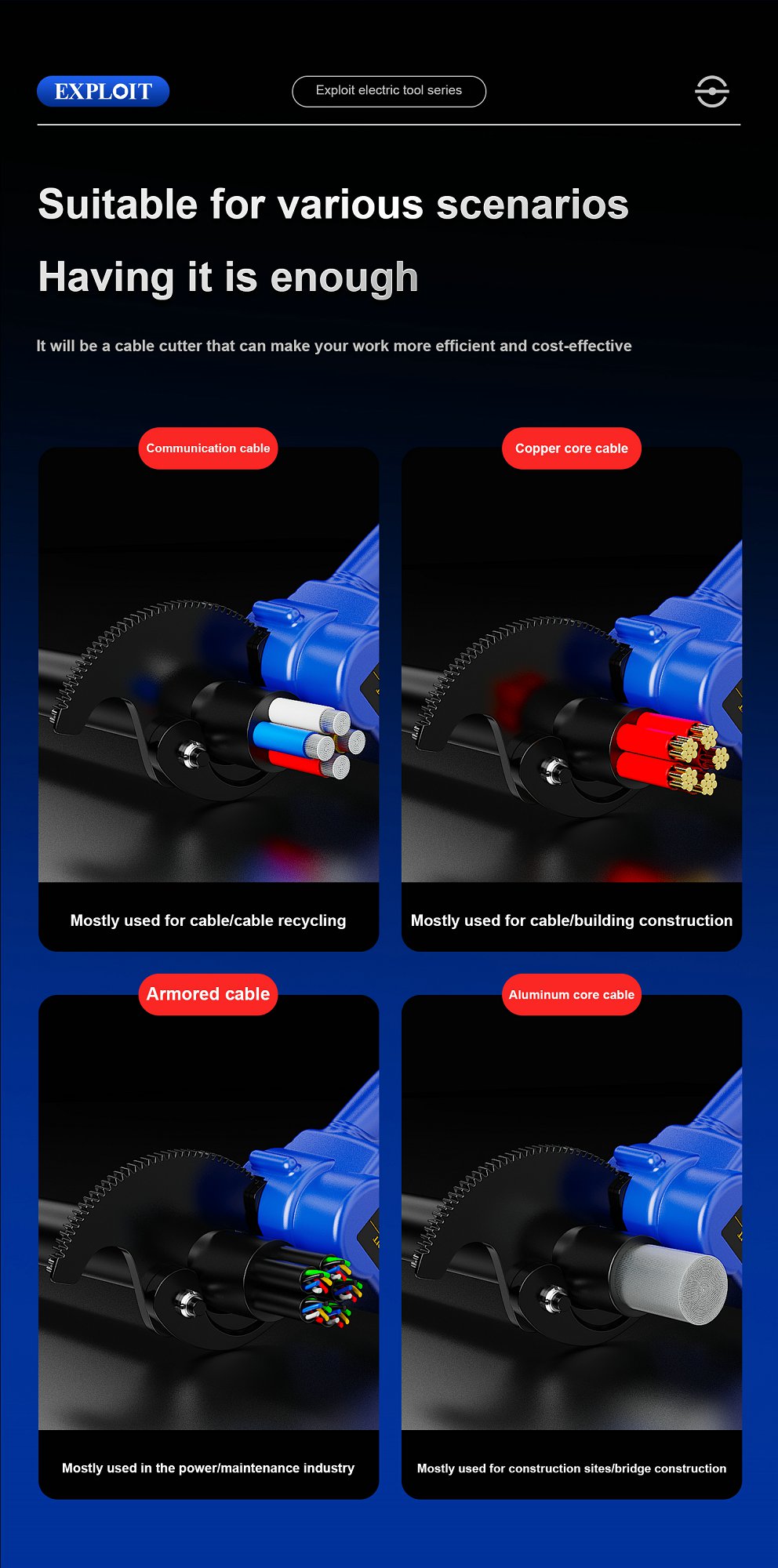 EXPLOIT

Exploit electric tool series

Suitable for various scenarios

Having it is enough

It will be a cable cutter that can make your work more efficient and cost-effective

Communication cable

Mostly used for cable/cable recycling

Copper core cable

Mostly used for cable/building construction

Armored cable

Mostly used in the power/maintenance industry

Aluminum core cable

Mostly used for construction sites/bridge construction